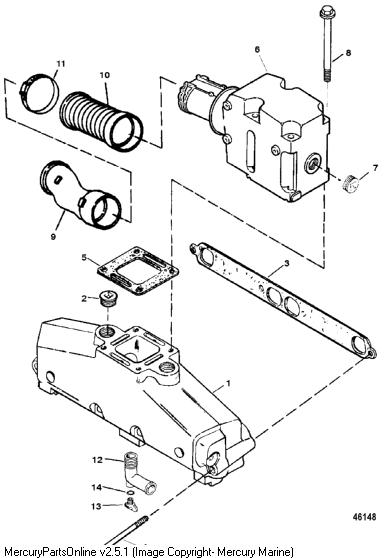 11
10
6
8
7
9
5
3
2
1
12
14
13
46148
MercuryPartsOnline v2.5.1 (Image Copyright- Mercury Marine)