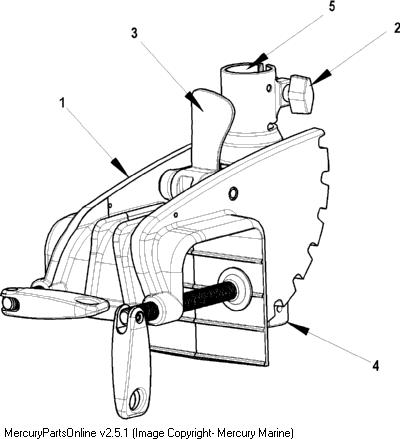 5
2
3
1
4
MercuryPartsOnline v2.5.1 (Image Copyright- Mercury Marine)