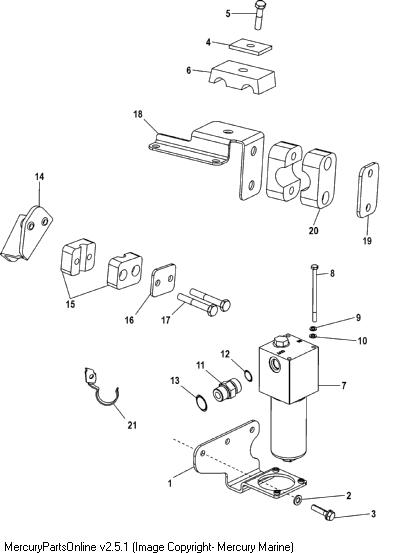 5
4
6
18
14
20
19
15
16
17
8
9
10
12
11
13
7
21
1
2
3
MercuryPartsOnline v2.5.1 (Image Copyright- Mercury Marine)