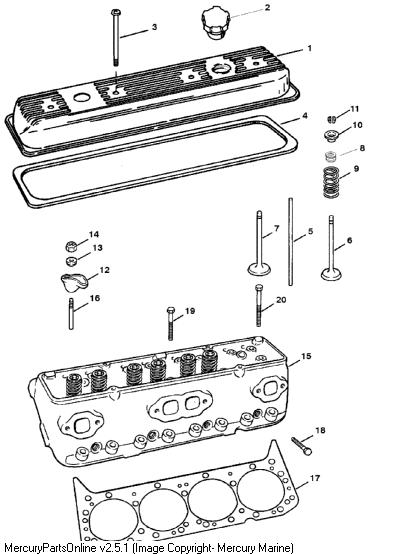 2
3
1
4
11
10
8
9
7
5
6
14
13
12
16
19
20
15
18
17
MercuryPartsOnline v2.5.1 (Image Copyright- Mercury Marine)