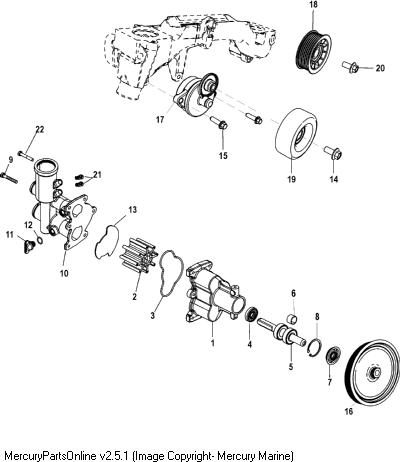 18
20
17
15
19
14
22
9
21
13
12
11
10
2
3
1
4
6
8
5
7
16

MercuryPartsOnline v2.5.1 (Image Copyright- Mercury Marine)