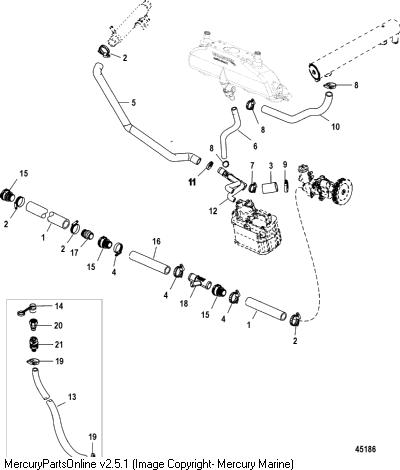 2
5
8
10
8
6
8
7
3
9
11
12
15
2
1
2
17
15
4
16
4
18
15
4
1
2
14
20
21
19
13
19
45186
MercuryPartsOnline v2.5.1 (Image Copyright- Mercury Marine)