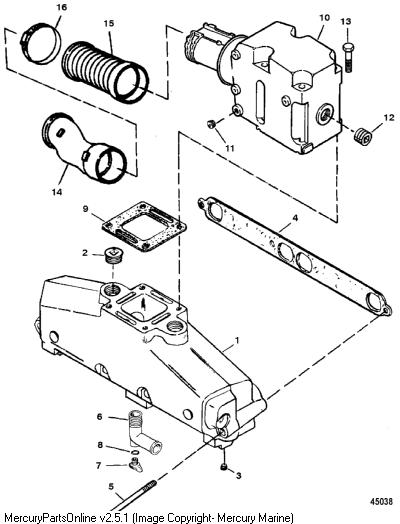 16
15
10
13
12
11
14
9
4
2
1
6
8
7
3
5
45038
MercuryPartsOnline v2.5.1 (Image Copyright- Mercury Marine)