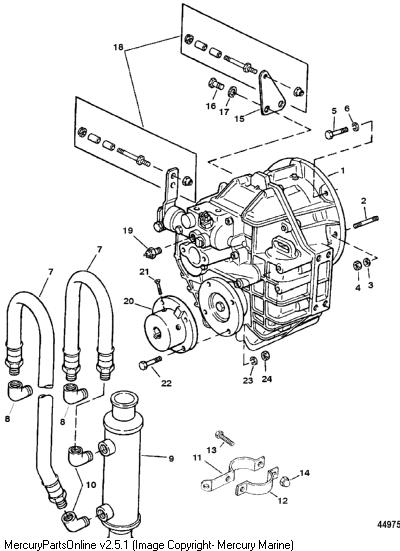 18
16
17
15
5
6
1
2
19
7
7
21
20
4
3
22
23
24
8
8
9
13
11
14
12
10
44975
MercuryPartsOnline v2.5.1 (Image Copyright- Mercury Marine)