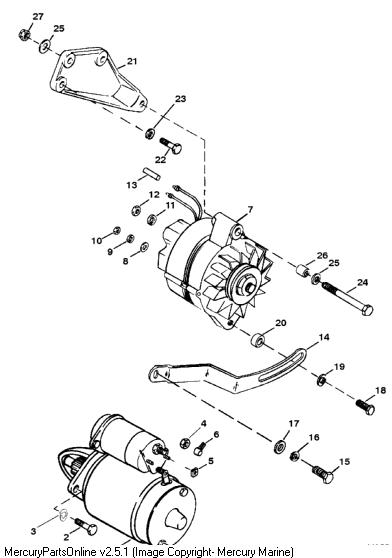 27
25
21
23
22
13
12
11
7
10
9
8
26
25
24
20
14
19
18
4
6
5
17
16
15
3
2
MercuryPartsOnline v2.5.1 (Image Copyright- Mercury Marine)