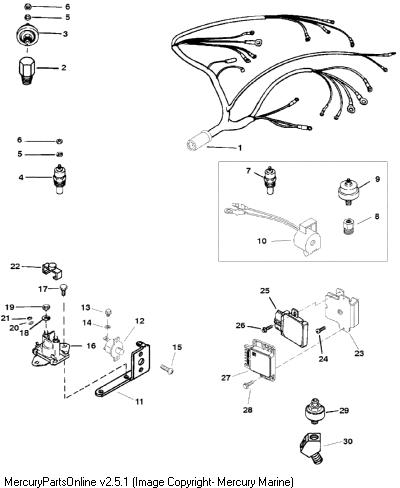 6
5
3
2
1
6
5
4
7
9
8
10
22
17
19
21
20
18
13
14
12
16
15
11
25
26
24
23
27
28
29
30
MercuryPartsOnline v2.5.1 (Image Copyright- Mercury Marine)