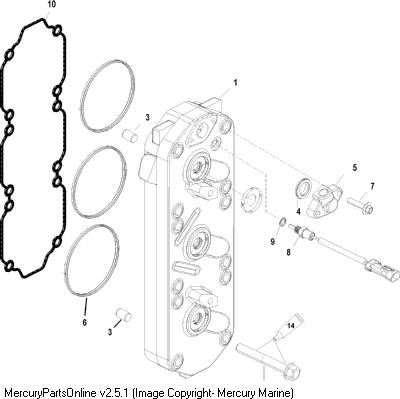 10

1

3

5

7

4

9

8

6

3

14

MercuryPartsOnline v2.5.1 (Image Copyright- Mercury Marine)