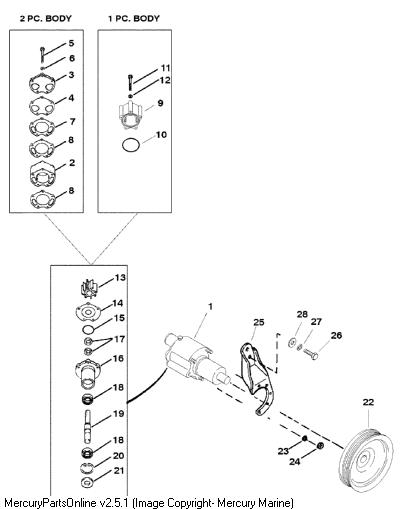 2 PC. BODY

5
6
3
4
7
8
2
8

1 PC. BODY

11
12
9
10

13
14
15
17
16
18
19
18
20
21

1
25
28
27
26
22
23
24

MercuryPartsOnline v2.5.1 (Image Copyright- Mercury Marine)