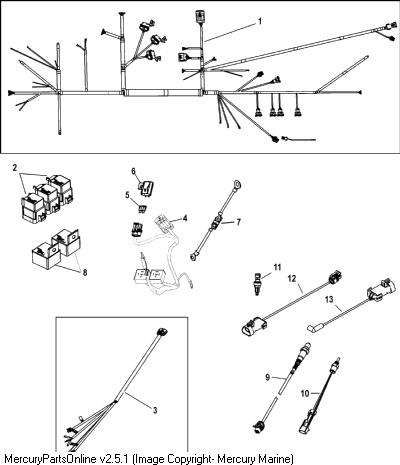 1

2

6

5

4

7

8

11

12

13

3

9

10

MercuryPartsOnline v2.5.1 (Image Copyright- Mercury Marine)