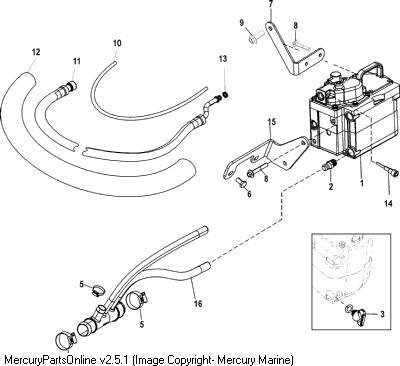 7
9
8
10
12
11
13
15
8
6
2
1
14
5
16
5
3
MercuryPartsOnline v2.5.1 (Image Copyright- Mercury Marine)