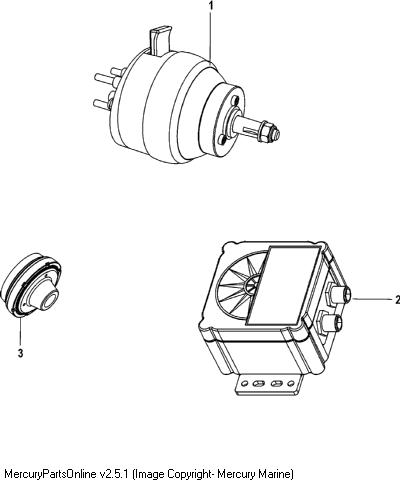 1

2

3

MercuryPartsOnline v2.5.1 (Image Copyright- Mercury Marine)