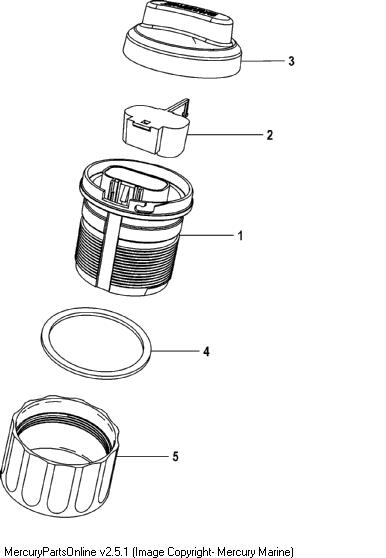 3

2

1

4

5

MercuryPartsOnline v2.5.1 (Image Copyright- Mercury Marine)