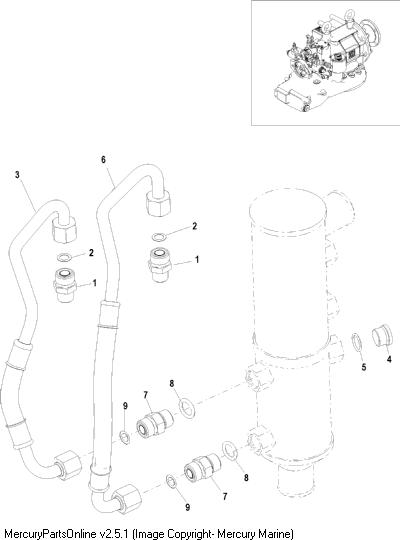 3
6
2
2
1
1
5
4
8
7
9
8
7
9

MercuryPartsOnline v2.5.1 (Image Copyright- Mercury Marine)