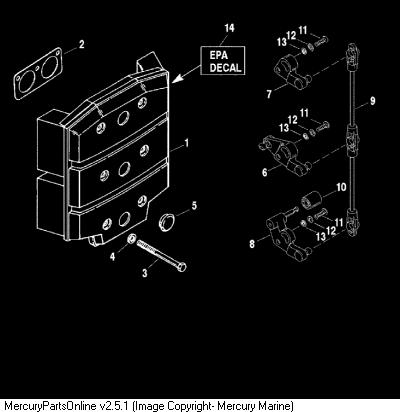 14
EPA DECAL
2
1
5
4
3
13 12 11
7
9
13 12 11
6
10
11
12
13
8
MercuryPartsOnline v2.5.1 (Image Copyright- Mercury Marine)