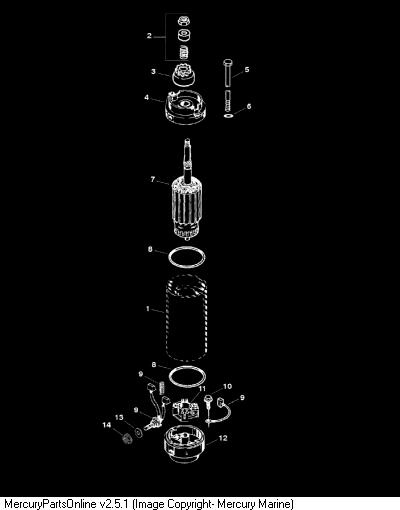 2
3
5
4
6
7
8
1
8
9
11
10
9
9
13
14
12

MercuryPartsOnline v2.5.1 (Image Copyright- Mercury Marine)