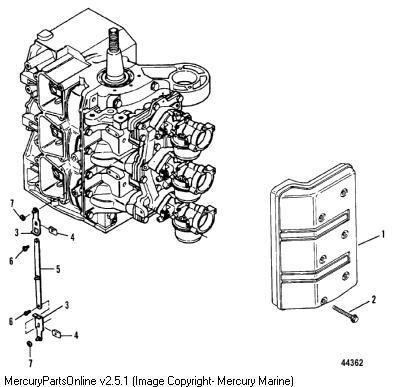 7
3
4
6
5
3
6
4
7
1
2
44362
MercuryPartsOnline v2.5.1 (Image Copyright- Mercury Marine)