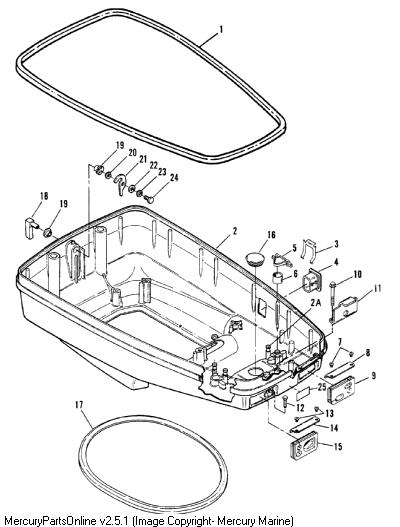 1
19
20
21
22
23
24
18
19
2
16
5
3
6
4
10
11
2A
7
8
9
25
12
13
14
15
17

MercuryPartsOnline v2.5.1 (Image Copyright- Mercury Marine)