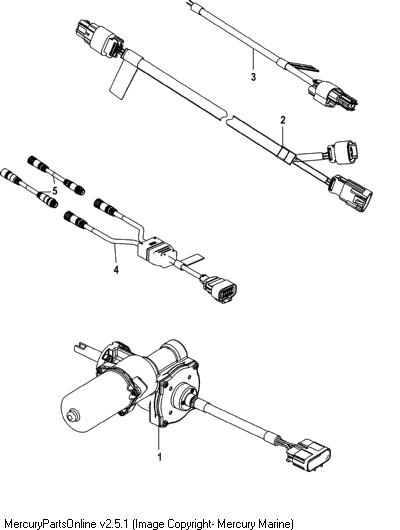 3

2

5

4

1

MercuryPartsOnline v2.5.1 (Image Copyright- Mercury Marine)