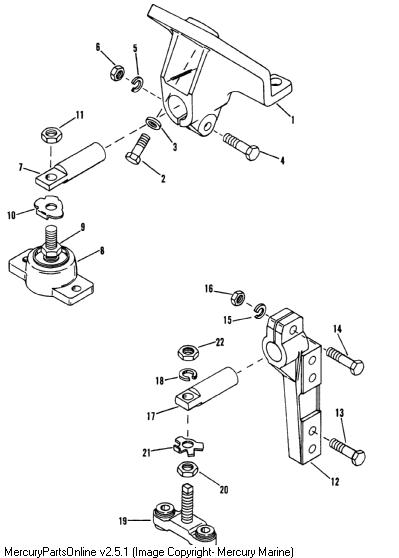 6
5
1
11
3
4
7
2
10
9
8
16
15
14
22
18
17
13
21
20
12
19
MercuryPartsOnline v2.5.1 (Image Copyright- Mercury Marine)