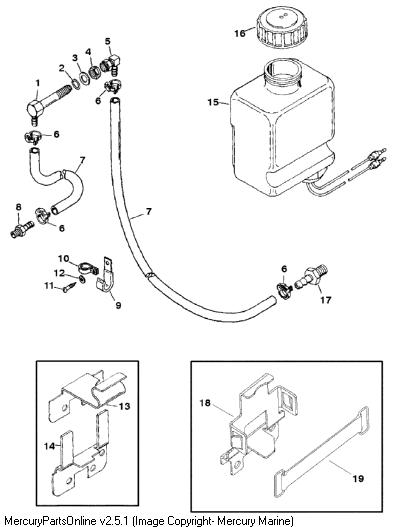 16
5
4
3
2
1
6
15
6
7
8
6
7
10
12
11
9
6
17
13
14
18
19
MercuryPartsOnline v2.5.1 (Image Copyright- Mercury Marine)