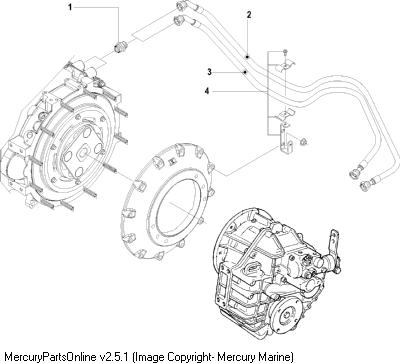 1
2
3
4

MercuryPartsOnline v2.5.1 (Image Copyright- Mercury Marine)