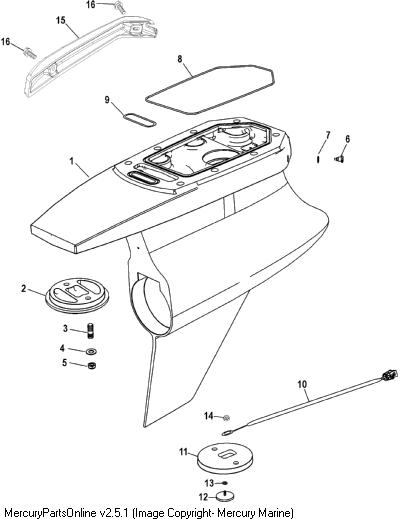 16
15
16
8
9
7
6
1
2
3
4
5
10
14
11
13
12

MercuryPartsOnline v2.5.1 (Image Copyright- Mercury Marine)