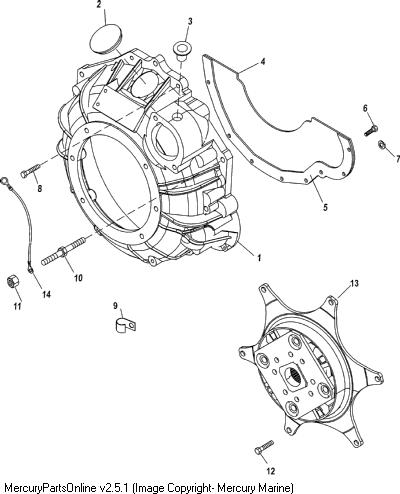 2
3
4
6
7
8
5
1
10
14
11
9
13
12
MercuryPartsOnline v2.5.1 (Image Copyright- Mercury Marine)