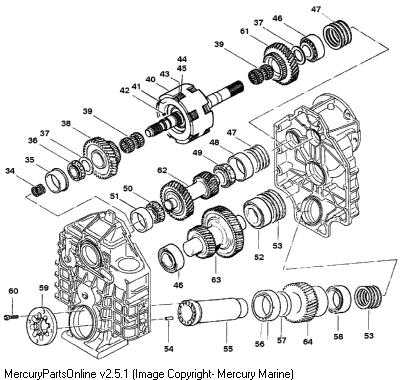 47
46
37
61
39
44
45
43
40
41
42
39
38
37
36
35
34
47
48
49
62
50
51
52
53
46
63
60
59
54
55
56
57
64
58
53

MercuryPartsOnline v2.5.1 (Image Copyright- Mercury Marine)