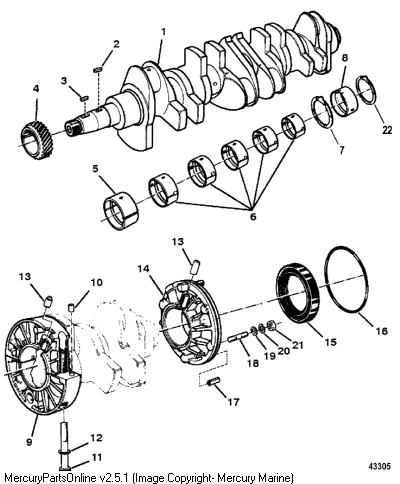 1
2
3
4
8
22
7
5
6
13
14
13
10
15
16
21
20
19
18
17
9
12
11
43305
MercuryPartsOnline v2.5.1 (Image Copyright- Mercury Marine)