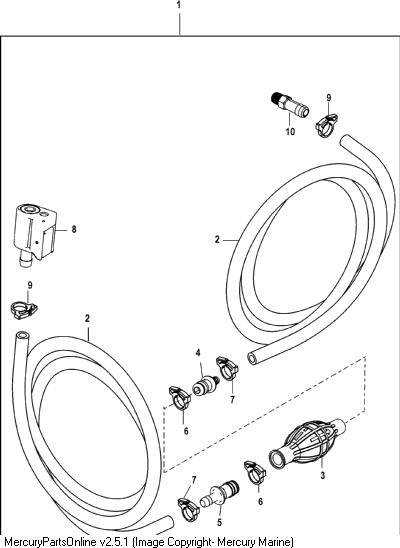 1

9

10

8

2

9

2

4

7

6

3

7

6

5

MercuryPartsOnline v2.5.1 (Image Copyright- Mercury Marine)