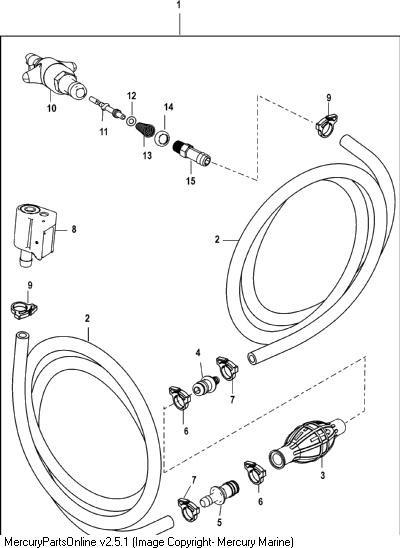 1
10
12
14
9
11
13
15
8
2
9
2
4
7
6
3
7
6
5
MercuryPartsOnline v2.5.1 (Image Copyright- Mercury Marine)