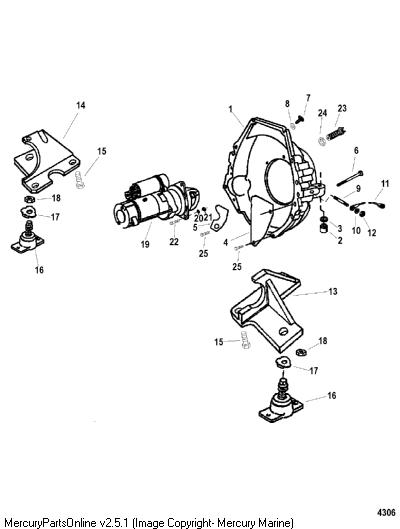 14
15
18
17
16
19
22
20
21
5
25
4
25
1
8
7
24
23
6
9
11
3
2
10
12
13
15
18
17
16
4306
MercuryPartsOnline v2.5.1 (Image Copyright- Mercury Marine)