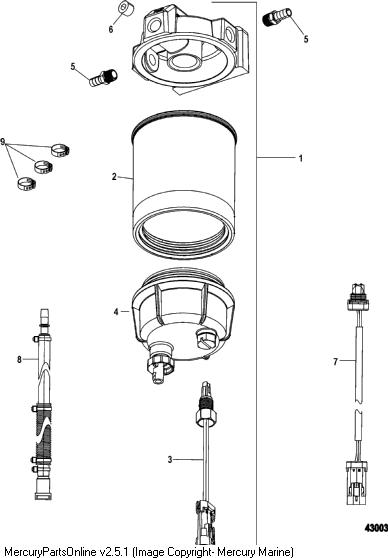 6
5
5
9
2
1
4
8
7
3
43003
MercuryPartsOnline v2.5.1 (Image Copyright- Mercury Marine)