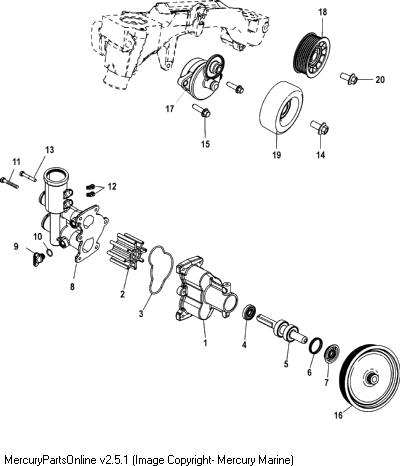 18
20
17
15
19
14
13
11
12
10
9
8
2
3
1
4
5
6
7
16
MercuryPartsOnline v2.5.1 (Image Copyright- Mercury Marine)