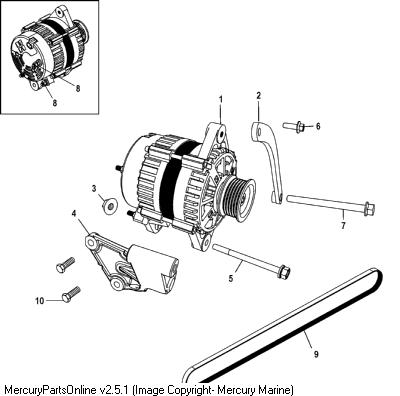 8
8
1
2
6
3
4
7
5
10
9
MercuryPartsOnline v2.5.1 (Image Copyright- Mercury Marine)