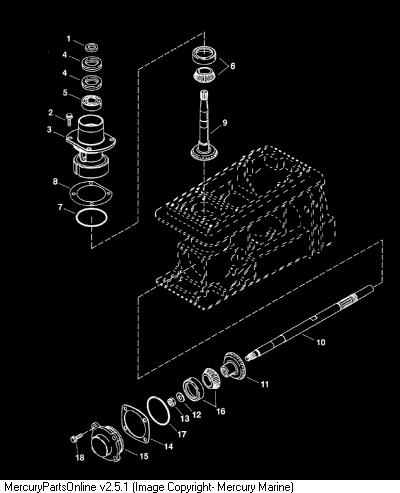 1
4
4
5
2
3
8
7
6
9
10
11
16
12
13
17
14
15
18

MercuryPartsOnline v2.5.1 (Image Copyright- Mercury Marine)