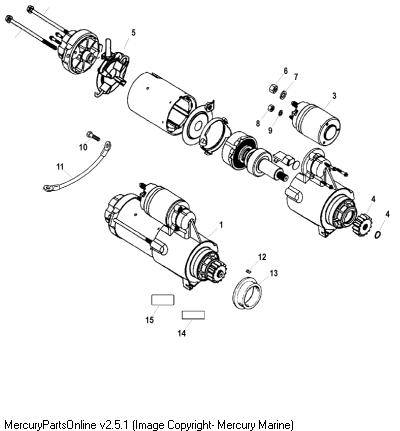 5
6
7
3
8
9
10
11
4
4
1
12
13
15
14

MercuryPartsOnline v2.5.1 (Image Copyright- Mercury Marine)