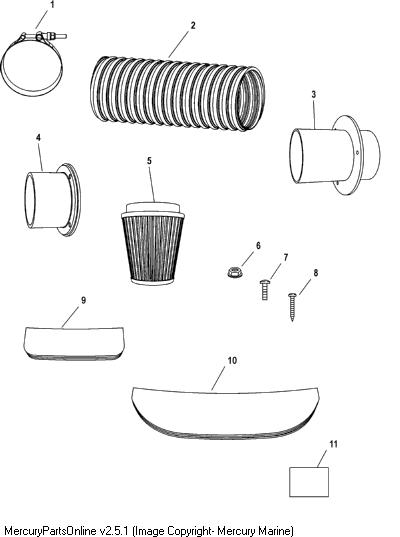 1
2
3
4
5
6
7
8
9
10
11

MercuryPartsOnline v2.5.1 (Image Copyright- Mercury Marine)