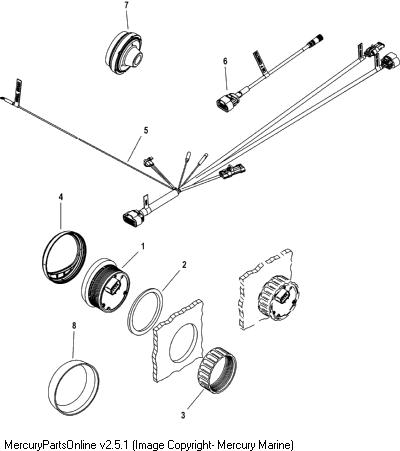 7
6
5
4
1
2
8
3
MercuryPartsOnline v2.5.1 (Image Copyright- Mercury Marine)