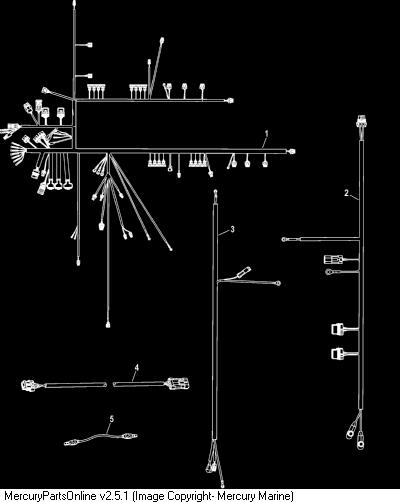 1

2

3

4

5

MercuryPartsOnline v2.5.1 (Image Copyright- Mercury Marine)