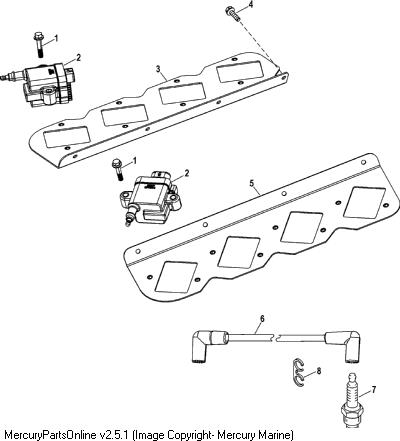 4
1
2
3
1
2
5
6
8
7
MercuryPartsOnline v2.5.1 (Image Copyright- Mercury Marine)