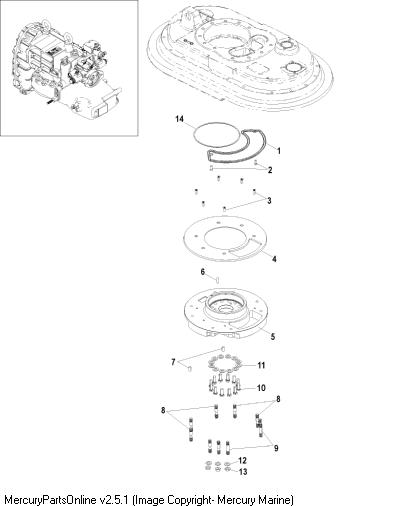 14
1
2
3
4
6
5
7
11
10
8
8
9
12
13
MercuryPartsOnline v2.5.1 (Image Copyright- Mercury Marine)