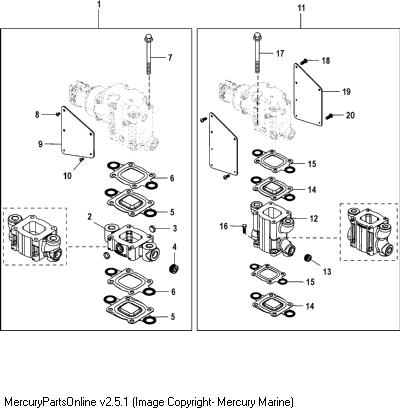 1
7
8
9
10
6
5
2
3
4
6
5
11
17
18
19
20
15
14
12
16
13
15
14
MercuryPartsOnline v2.5.1 (Image Copyright- Mercury Marine)