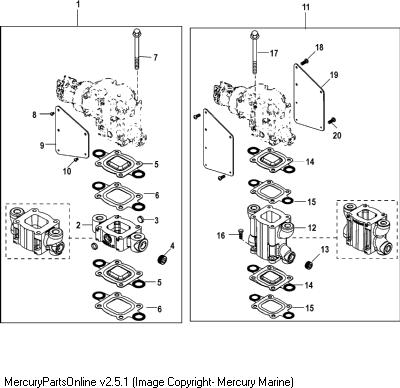 1
7
8
9
10
5
6
2
3
4
5
6

11
17
18
19
20
14
15
12
16
13
14
15

MercuryPartsOnline v2.5.1 (Image Copyright- Mercury Marine)