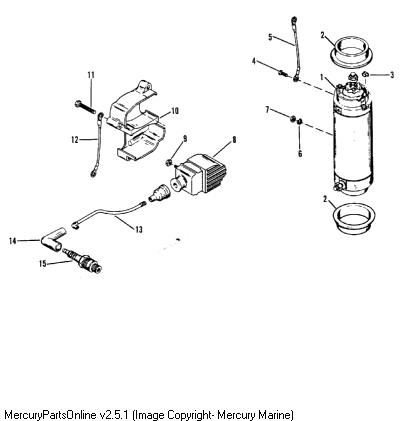 5
2
4
3
1
11
10
7
6
12
9
8
2
13
14
15

MercuryPartsOnline v2.5.1 (Image Copyright- Mercury Marine)