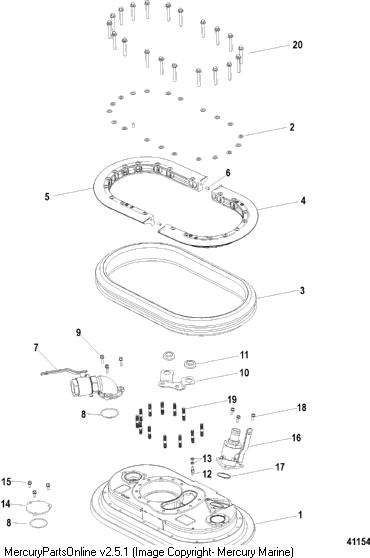 20
2
6
5
4
3
9
7
11
10
8
19
18
16
13
12
17
15
14
8
1
41154
MercuryPartsOnline v2.5.1 (Image Copyright- Mercury Marine)