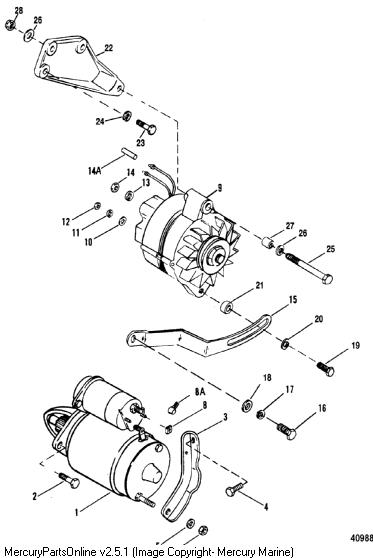 28
26
22
24
23
14A
14
13
9
12
11
10
27
26
25
21
15
20
19
18
17
16
8A
8
3
2
1
4
40988
MercuryPartsOnline v2.5.1 (Image Copyright- Mercury Marine)