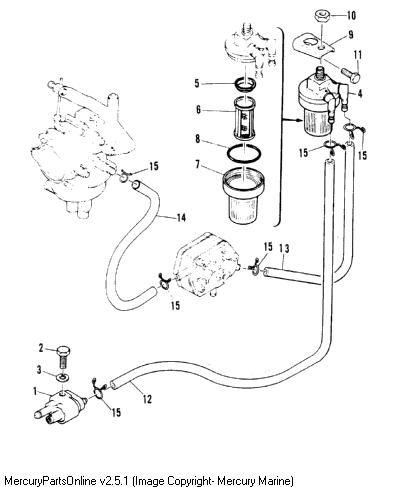 10
9
11
4
5
6
8
7
15
15
15
14
15
13
15
2
3
1
15
12
MercuryPartsOnline v2.5.1 (Image Copyright- Mercury Marine)