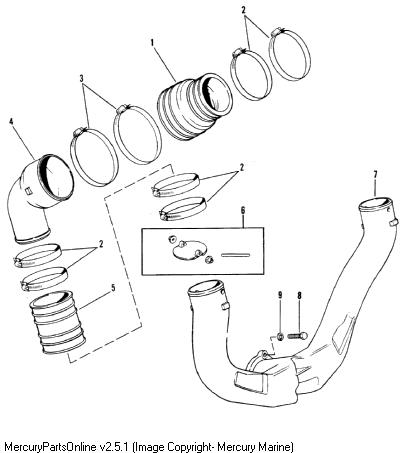 2
1
3
4
2
7
6
2
5
9
8
MercuryPartsOnline v2.5.1 (Image Copyright- Mercury Marine)