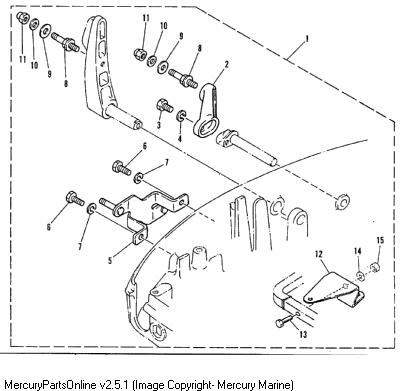 11
10
9
8
11
10
9
8
1
2
3
4
6
7
6
7
5
12
14
15
13

MercuryPartsOnline v2.5.1 (Image Copyright- Mercury Marine)